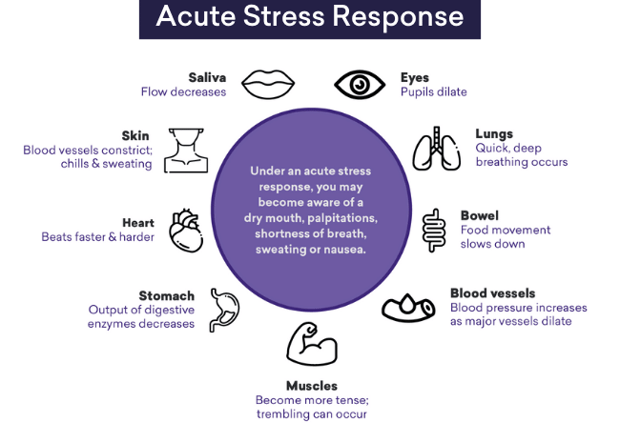 Acute Stress Response

Saliva
Flow decreases

Skin
Blood vessels constrict; chills & sweating

Heart
Beats faster & harder

Stomach
Output of digestive enzymes decreases

Under an acute stress response, you may become aware of a dry mouth, palpitations, shortness of breath, sweating or nausea.

Eyes
Pupils dilate

Lungs
Quick, deep breathing occurs

Bowel
Food movement slows down

Blood vessels
Blood pressure increases as major vessels dilate

Muscles
Become more tense; trembling can occur