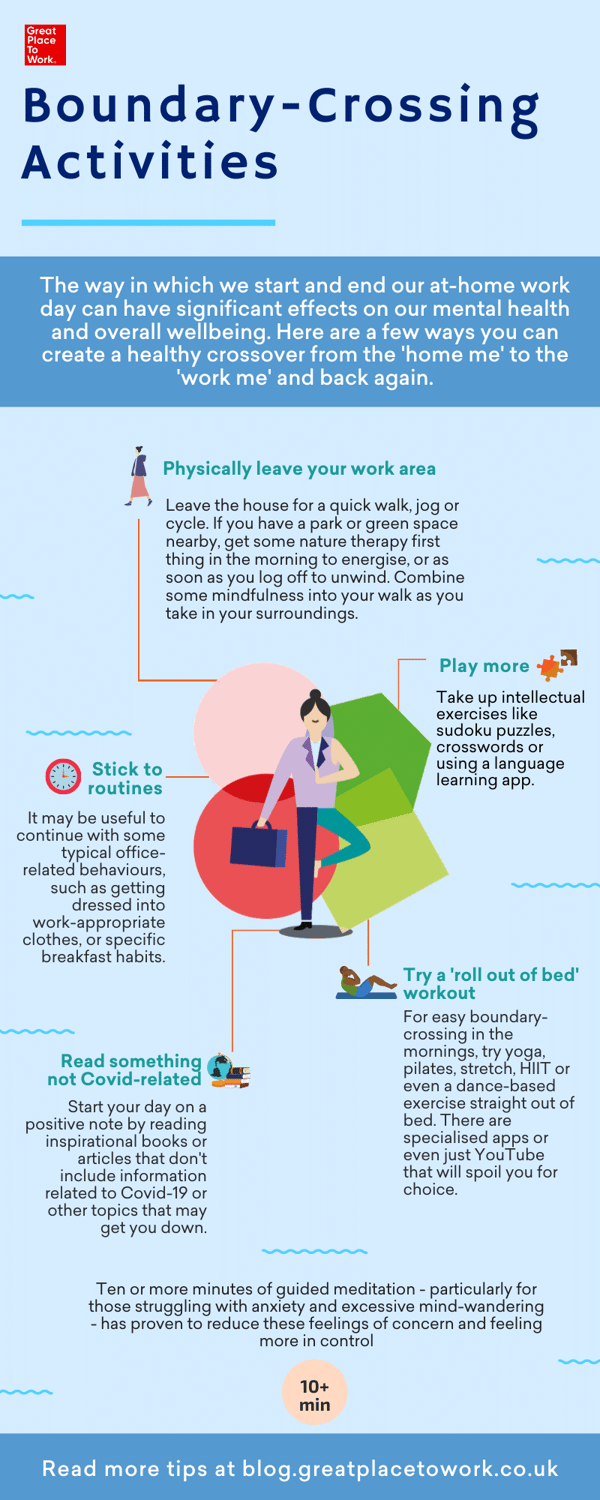 Great Place To Work.

Boundary-Crossing Activities

The way in which we start and end our at-home work day can have significant effects on our mental health and overall wellbeing. Here are a few ways you can create a healthy crossover from the 'home me' to the 'work me' and back again.

Physically leave your work area

Leave the house for a quick walk, jog or cycle. If you have a park or green space nearby, get some nature therapy first thing in the morning to energise, or as soon as you log off to unwind. Combine some mindfulness into your walk as you take in your surroundings.

Play more

Take up intellectual exercises like sudoku puzzles, crosswords or using a language learning app.

Stick to routines

It may be useful to continue with some typical office-related behaviours, such as getting dressed into work-appropriate clothes, or specific breakfast habits.

Try a 'roll out of bed' workout

For easy boundary-crossing in the mornings, try yoga, pilates, stretch, HIIT or even a dance-based exercise straight out of bed. There are specialised apps or even just YouTube that will spoil you for choice.

Read something not Covid-related

Start your day on a positive note by reading inspirational books or articles that don't include information related to Covid-19 or other topics that may get you down.

Ten or more minutes of guided meditation - particularly for those struggling with anxiety and excessive mind-wandering - has proven to reduce these feelings of concern and feeling more in control

10+ min

Read more tips at blog.greatplacetowork.co.uk